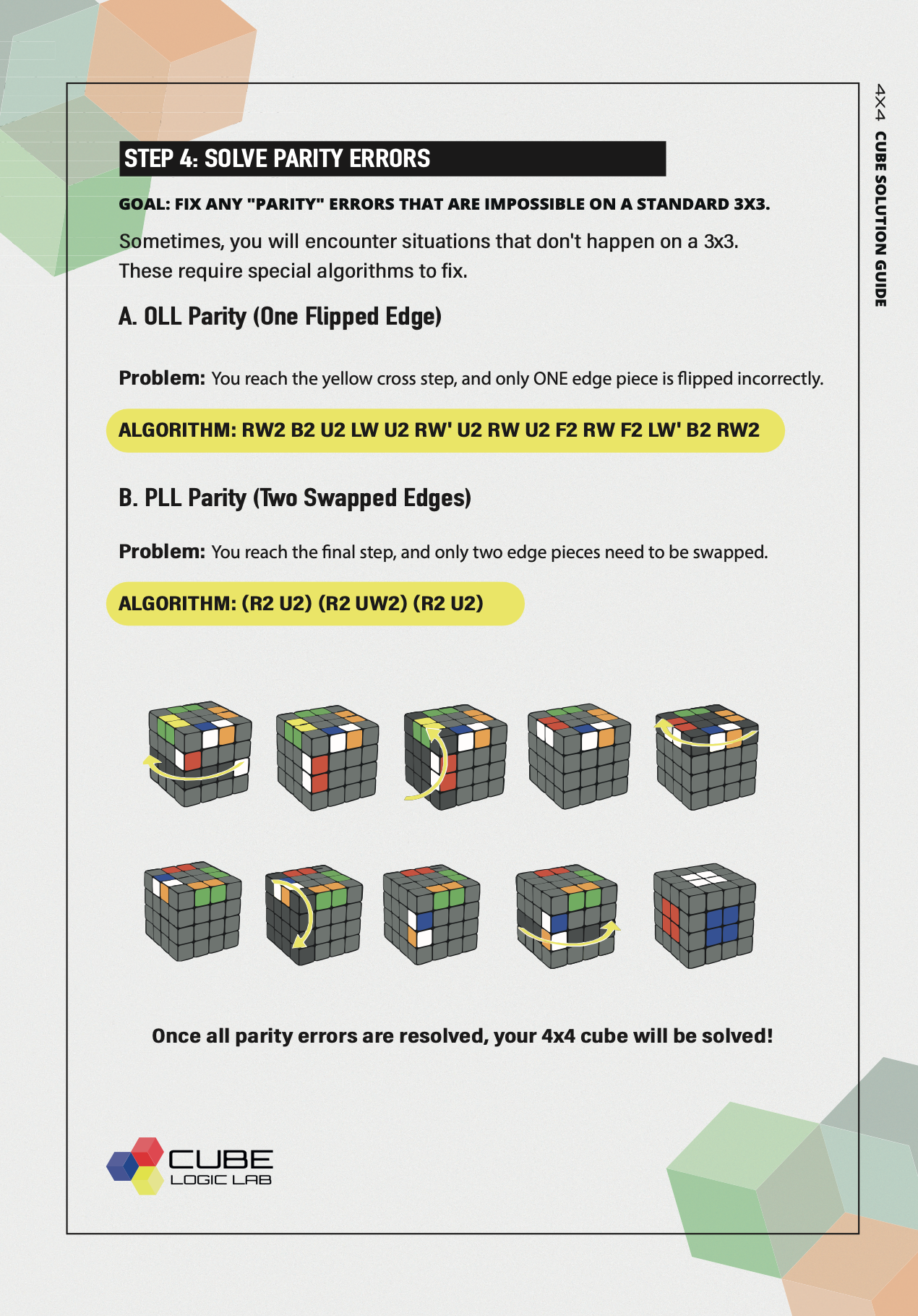 4X4 CUBE SOLUTION GUIDE

STEP 4: SOLVE PARITY ERRORS

GOAL: FIX ANY "PARITY" ERRORS THAT ARE IMPOSSIBLE ON A STANDARD 3X3.

Sometimes, you will encounter situations that don't happen on a 3x3. These require special algorithms to fix.

A. OLL Parity (One Flipped Edge)

Problem: You reach the yellow cross step, and only ONE edge piece is flipped incorrectly.

ALGORITHM: RW2 B2 U2 LW U2 RW' U2 RW U2 F2 RW F2 LW' B2 RW2

B. PLL Parity (Two Swapped Edges)

Problem: You reach the final step, and only two edge pieces need to be swapped.

ALGORITHM: (R2 U2) (R2 UW2) (R2 U2)

Once all parity errors are resolved, your 4x4 cube will be solved!

CUBE
LOGIC LAB